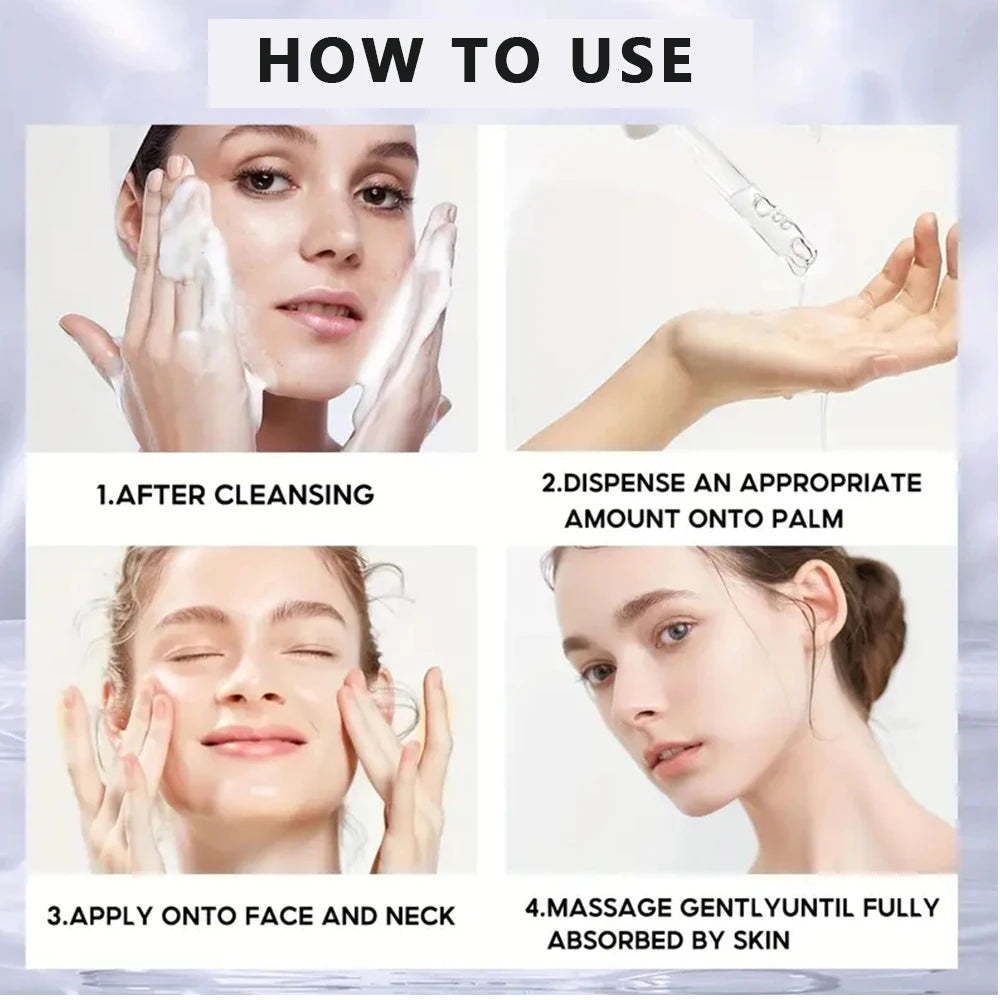 HOW TO USE

1.AFTER CLEANSING

2.DISPENSE AN APPROPRIATE AMOUNT ONTO PALM

3.APPLY ONTO FACE AND NECK

4.MASSAGE GENTLYUNTIL FULLY ABSORBED BY SKIN